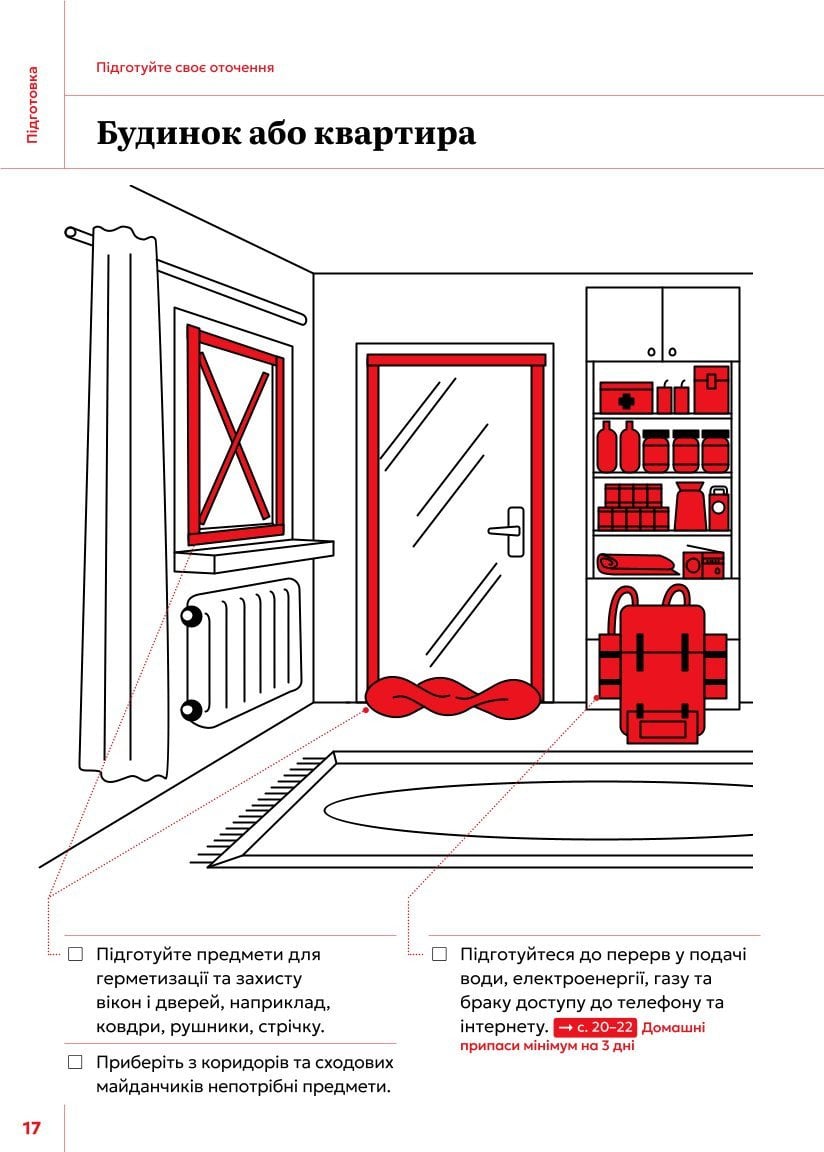 Підготовка

Підготуйте своє оточення

Будинок або квартира

☐ Підготуйте предмети для герметизації та захисту вікон і дверей, наприклад, ковдри, рушники, стрічку.

☐ Приберіть з коридорів та сходових майданчиків непотрібні предмети.

☐ Підготуйтеся до перерв у подачі води, електроенергії, газу та браку доступу до телефону та інтернету. → с. 20–22 Домашні припаси мінімум на 3 дні

17