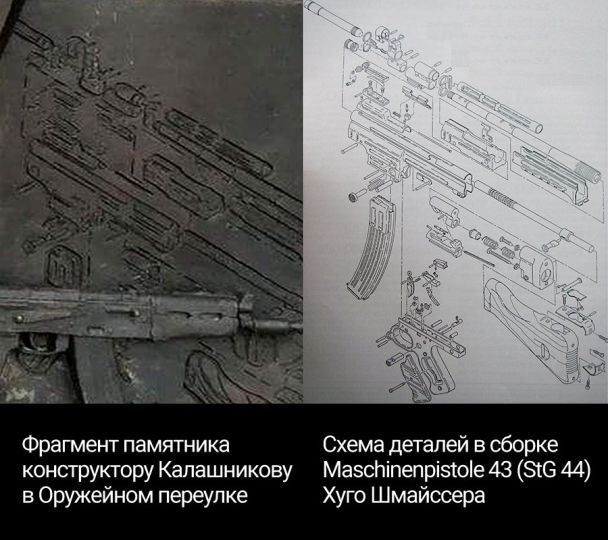 Фрагмент памятника конструктору Калашникову в Оружейном переулке

Схема деталей в сборке Maschinenpistole 43 (StG 44) Хуго Шмайссера