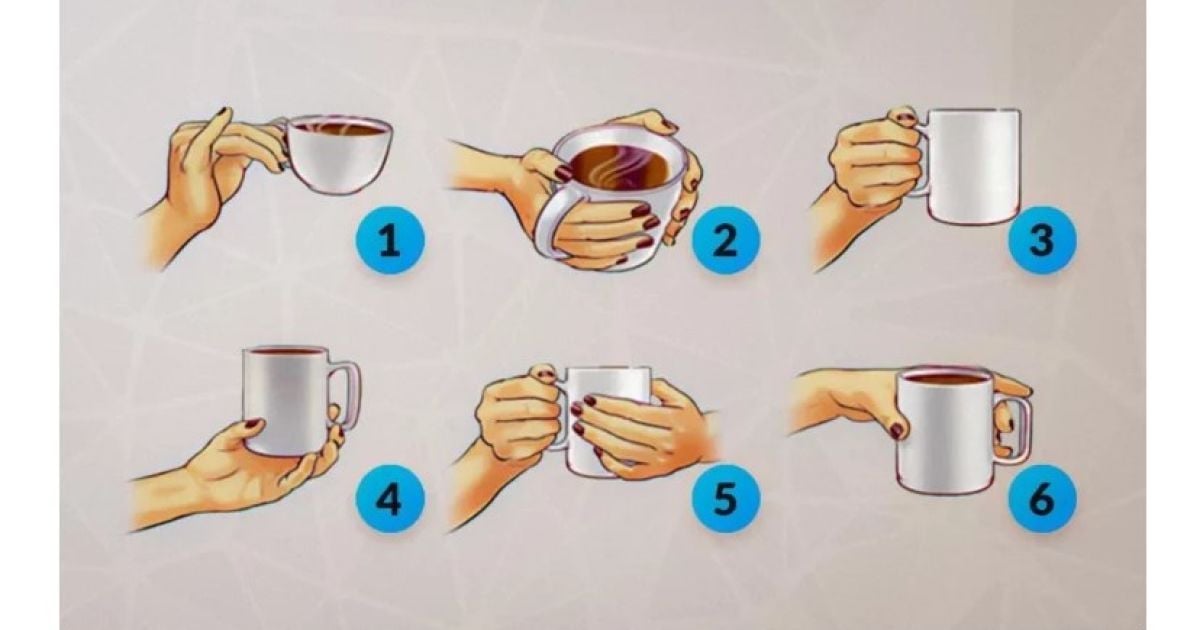 1
2
3
4
5
6